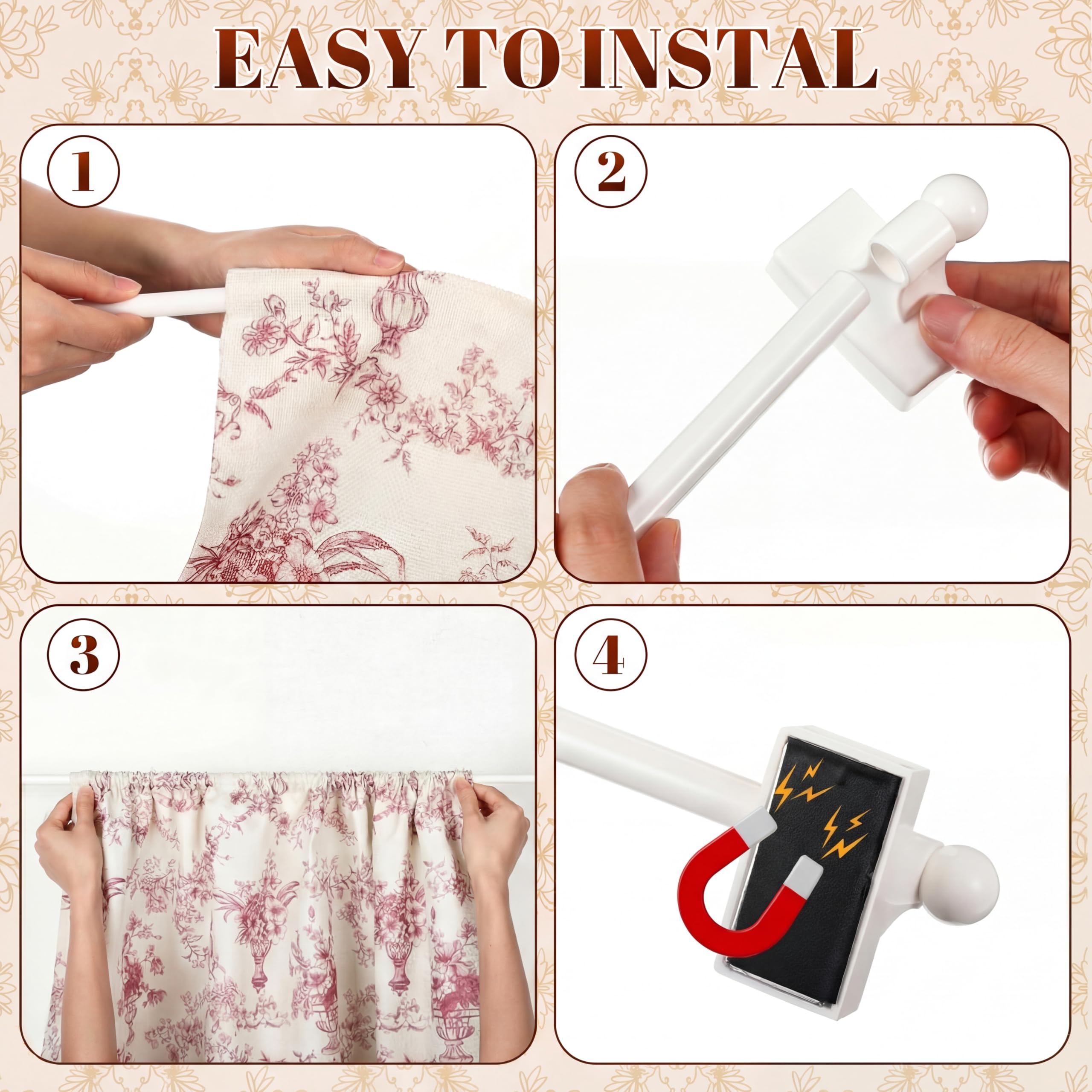 EASY TO INSTAL

1

2

3

4